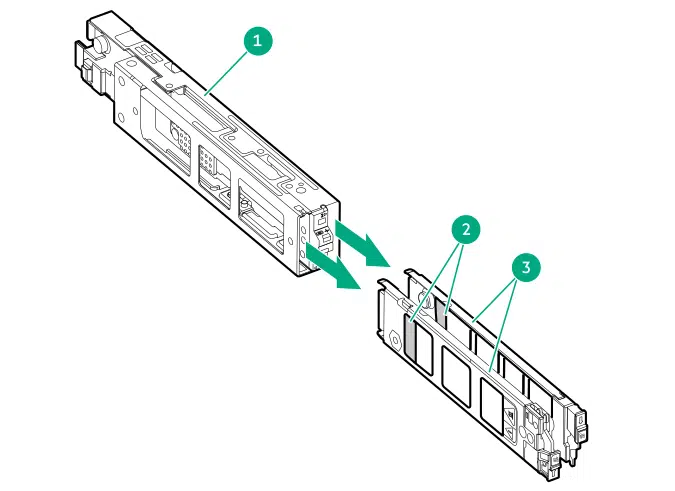 1

2

3