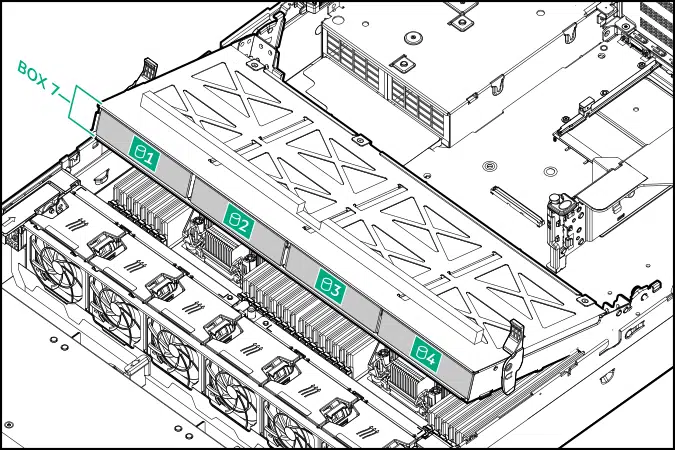 BOX 7

1

2

3

4