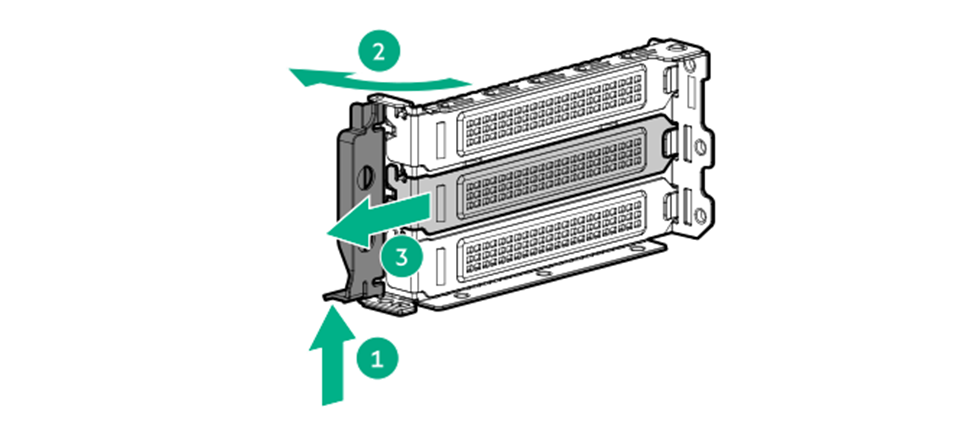 2
3
1