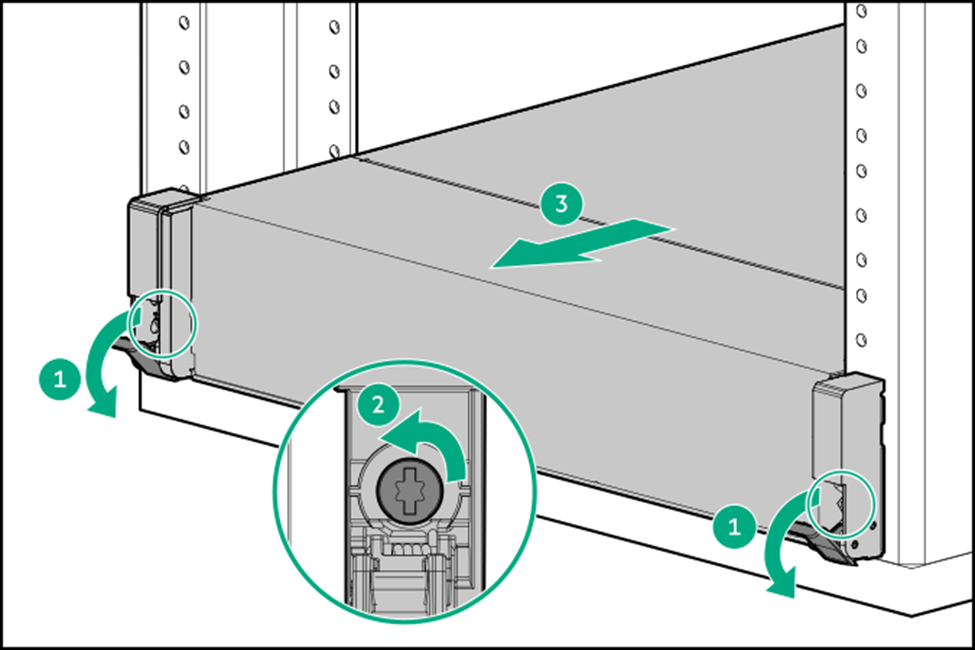 3
1
2
1