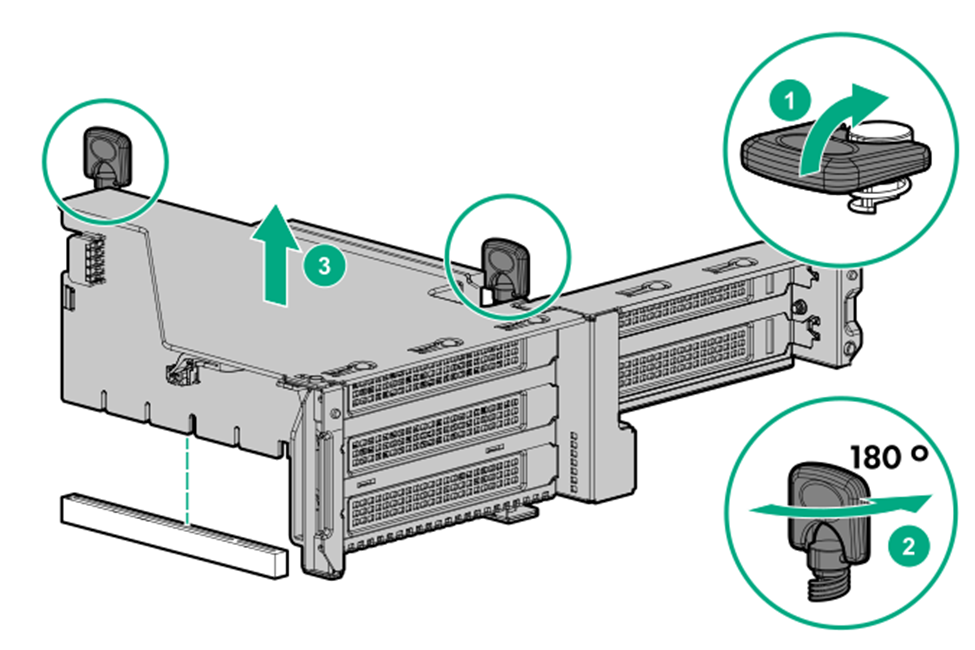 1

3

180 °

2