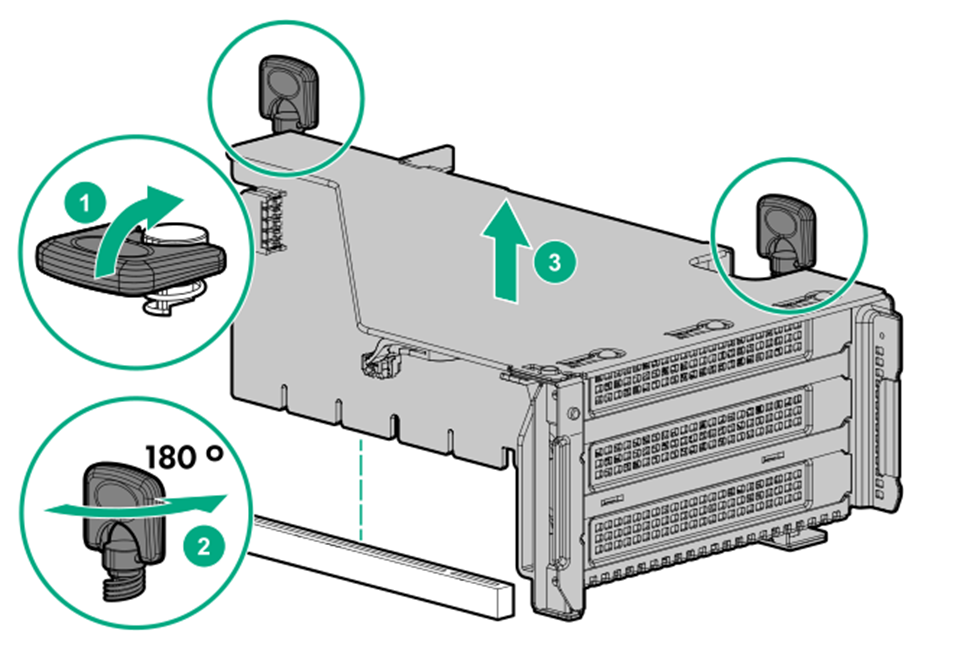 1
3
180 °
2