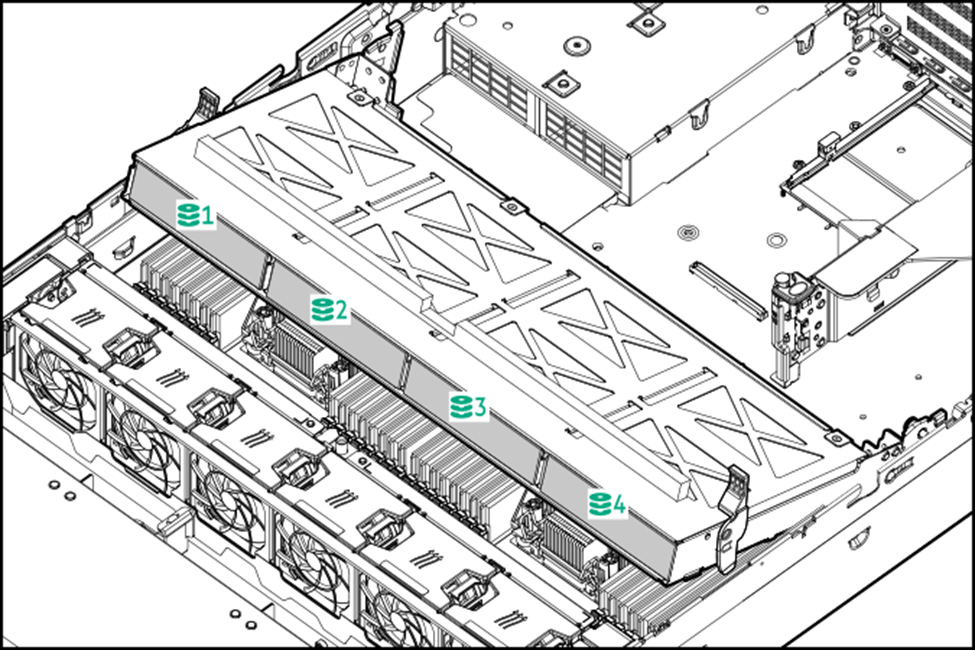 1

2

3

4