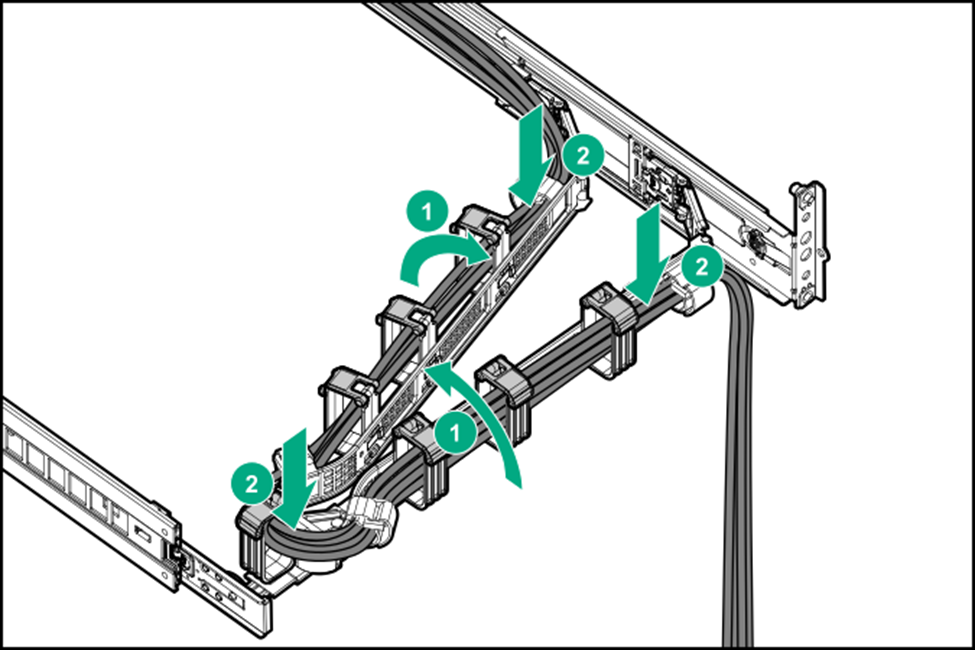 2
1
2
1
2